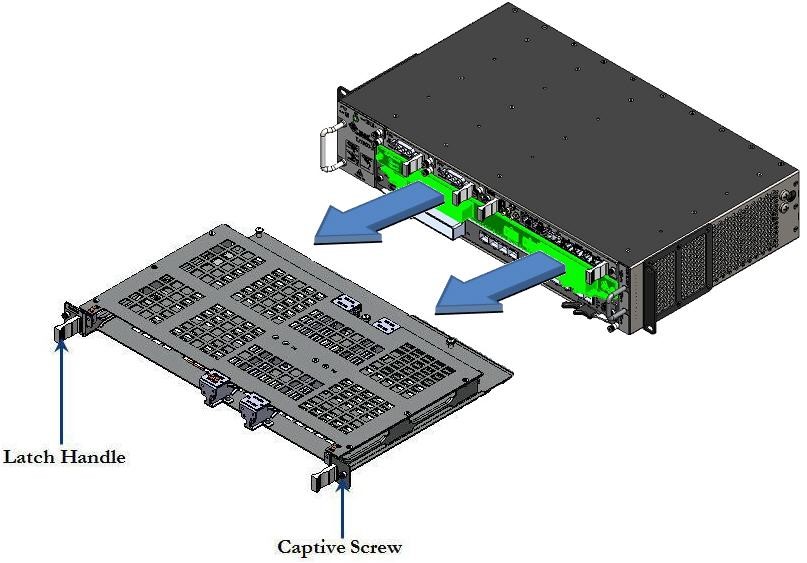 Latch Handle

Captive Screw